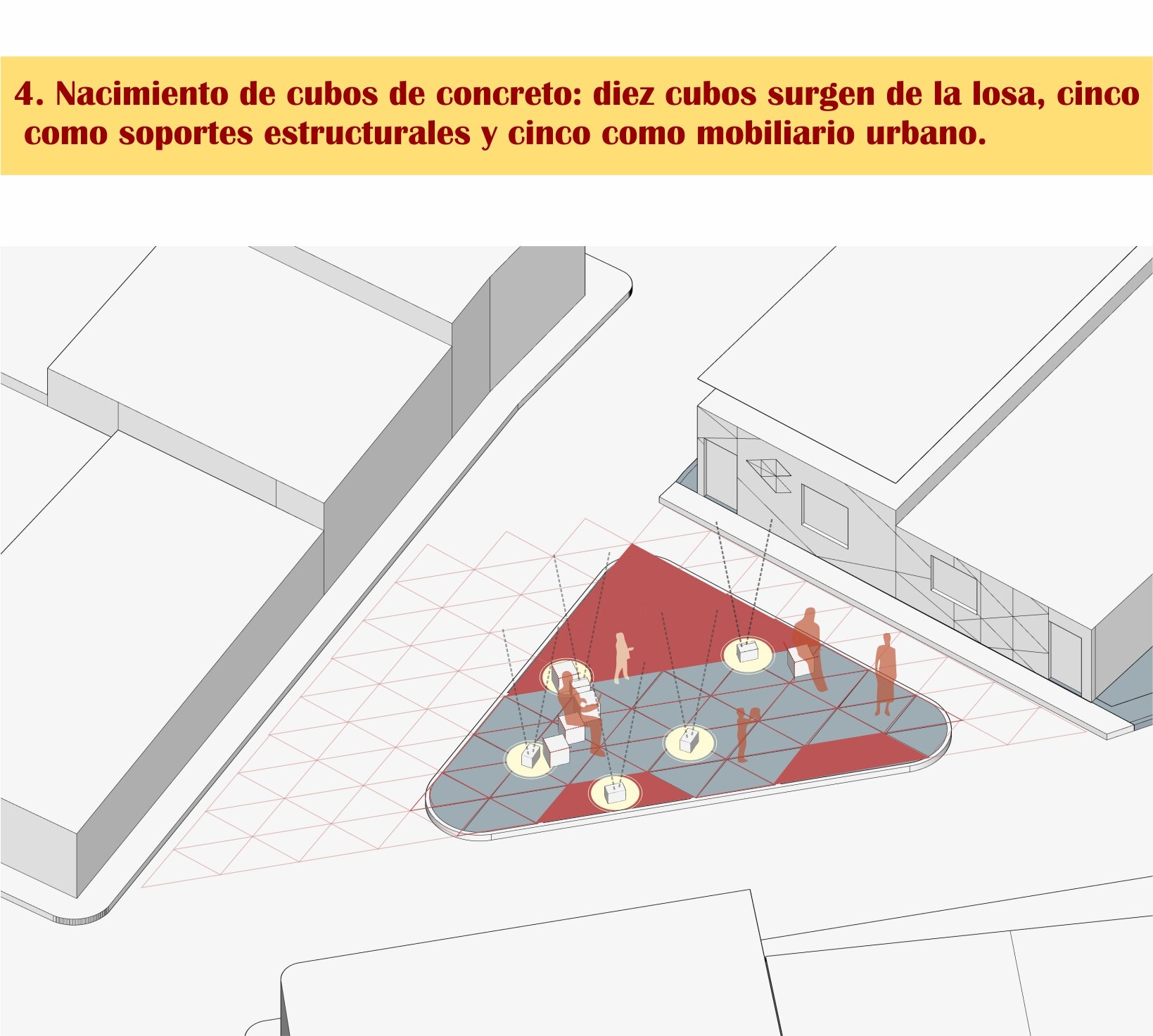 4. Nacimiento de cubos de concreto: diez cubos surgen de la losa, cinco como soportes estructurales y cinco como mobiliario urbano.